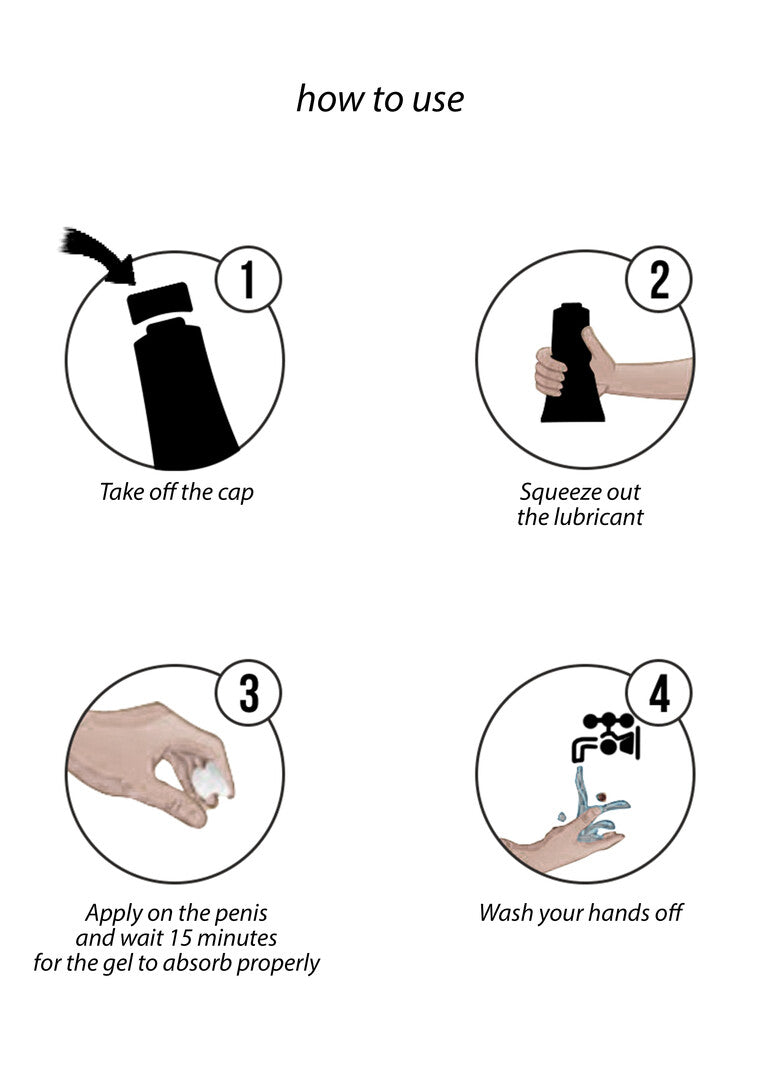 how to use

1

Take off the cap

2

Squeeze out the lubricant

3

Apply on the penis and wait 15 minutes for the gel to absorb properly

4

Wash your hands off